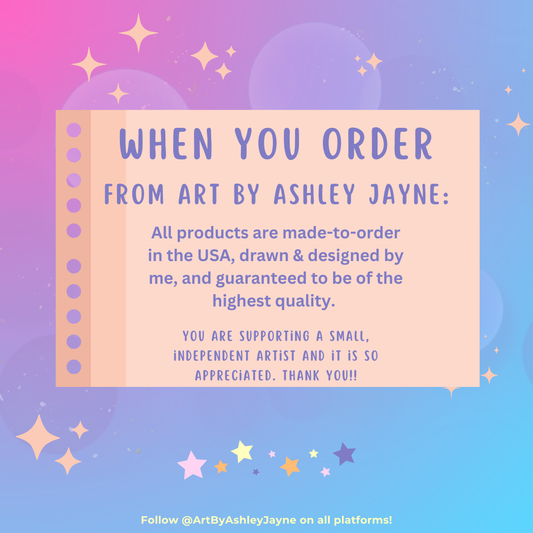 WHEN YOU ORDER

FROM ART BY ASHLEY JAYNE:

All products are made-to-order in the USA, drawn & designed by me, and guaranteed to be of the highest quality.

YOU ARE SUPPORTING A SMALL, INDEPENDENT ARTIST AND IT IS SO APPRECIATED. THANK YOU!!

Follow @ArtByAshleyJayne on all platforms!